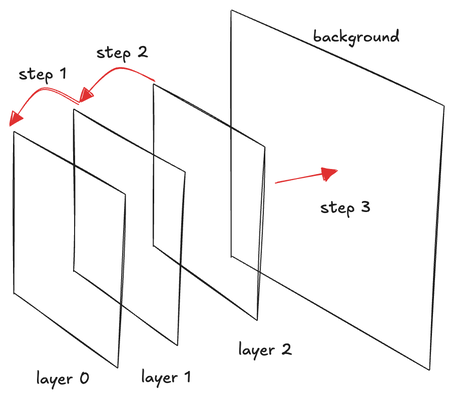 background

step 2

step 1

step 3

layer 2

layer 0

layer 1